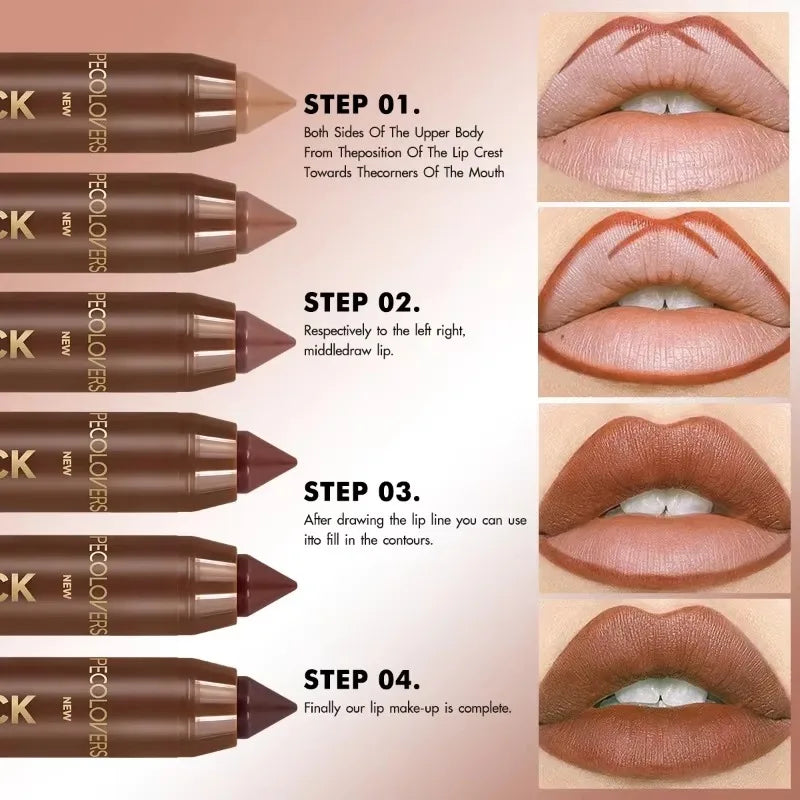 CK NEW PECOLOVERS

CK NEW PECOLOVERS

CK NEW PECOLOVERS

CK NEW PECOLOVERS

CK NEW PECOLOVERS

CK NEW PECOLOVERS

STEP 01.

Both Sides Of The Upper Body From Theposition Of The Lip Crest Towards Thecorners Of The Mouth

STEP 02.

Respectively to the left right, middledraw lip.

STEP 03.

After drawing the lip line you can use itto fill in the contours.

STEP 04.

Finally our lip make-up is complete.